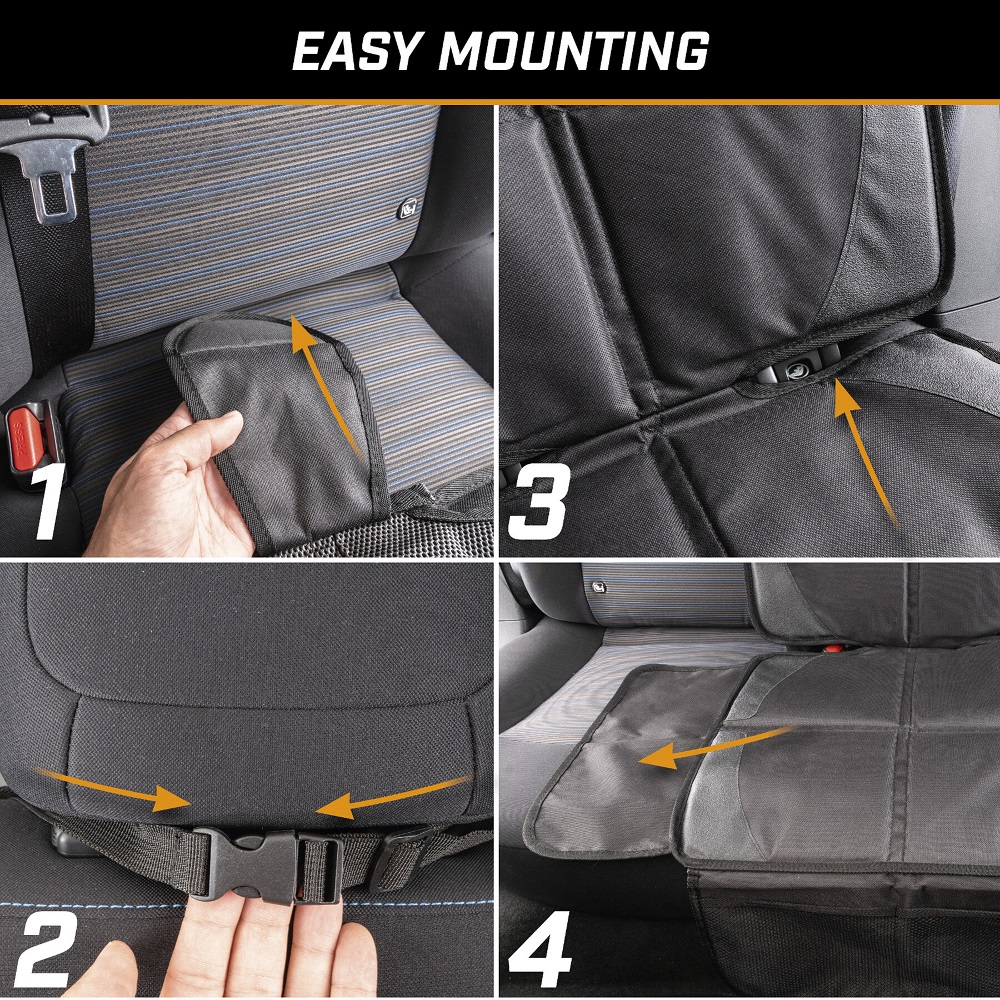 EASY MOUNTING

1

3

2

4